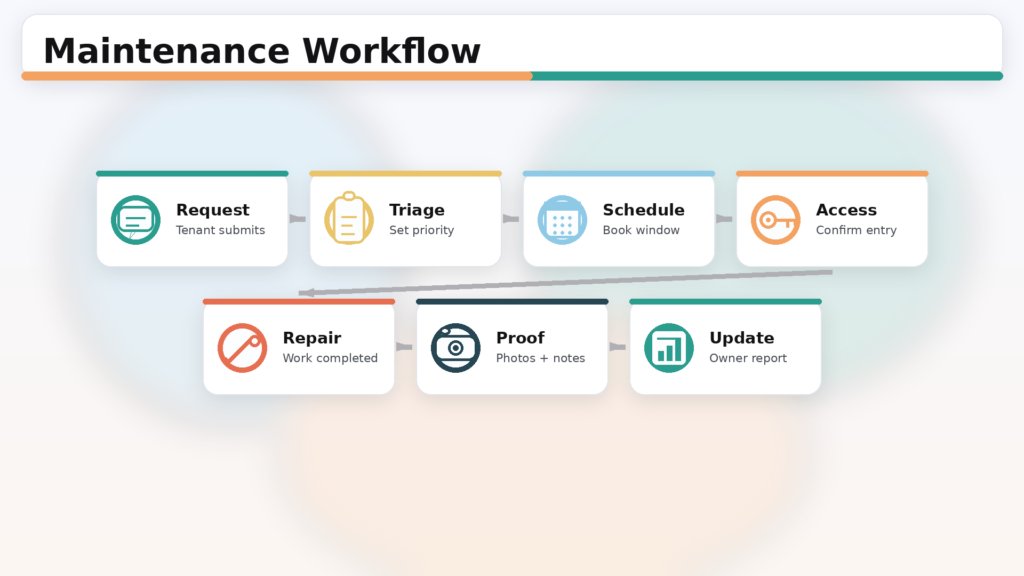 Maintenance Workflow

Request
Tenant submits

Triage
Set priority

Schedule
Book window

Access
Confirm entry

Repair
Work completed

Proof
Photos + notes

Update
Owner report